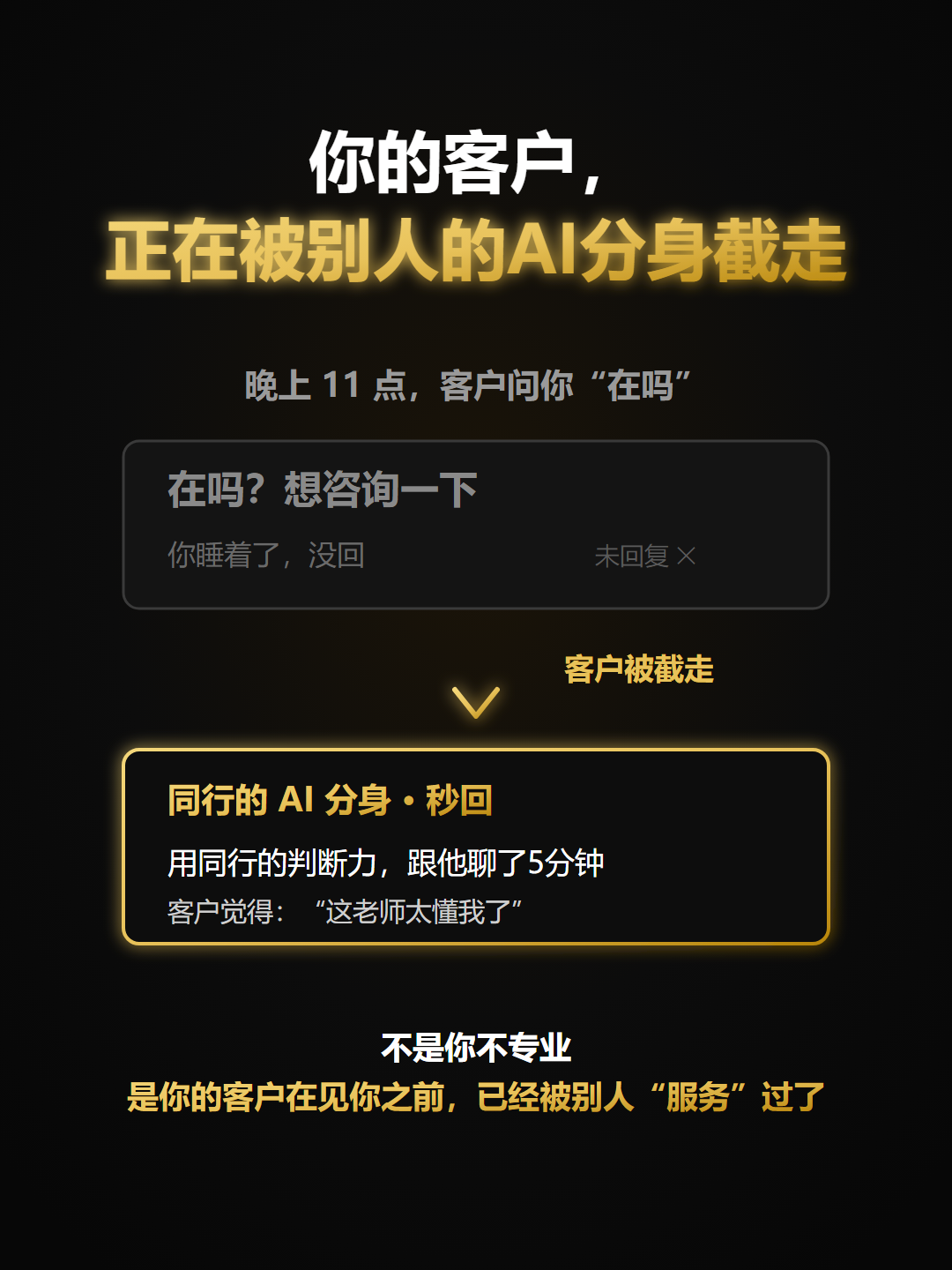 你的客户，
正在被别人的AI分身截走

晚上 11 点，客户问你“在吗”

在吗？想咨询一下
你睡着了，没回
未回复 ×

客户被截走

同行的 AI 分身 · 秒回
用同行的判断力，跟他聊了5分钟
客户觉得：“这老师太懂我了”

不是你不专业
是你的客户在见你之前，已经被别人“服务”过了