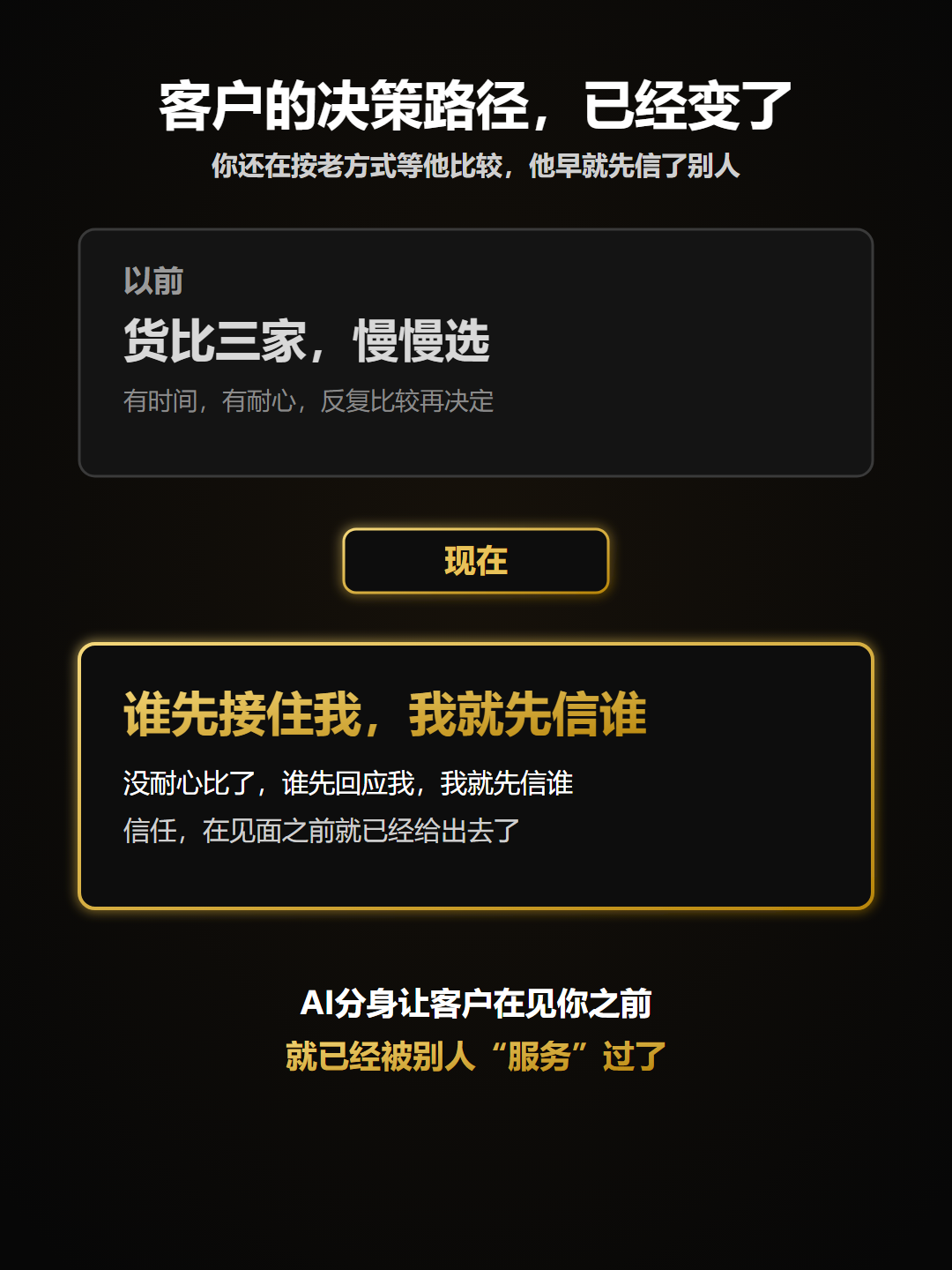 客户的决策路径，已经变了
你还在按老方式等他比较，他早就先信了别人

以前
货比三家，慢慢选
有时间，有耐心，反复比较再决定

现在

谁先接住我，我就先信谁
没耐心比了，谁先回应我，我就先信谁
信任，在见面之前就已经给出去了

AI分身让客户在见你之前
就已经被别人“服务”过了