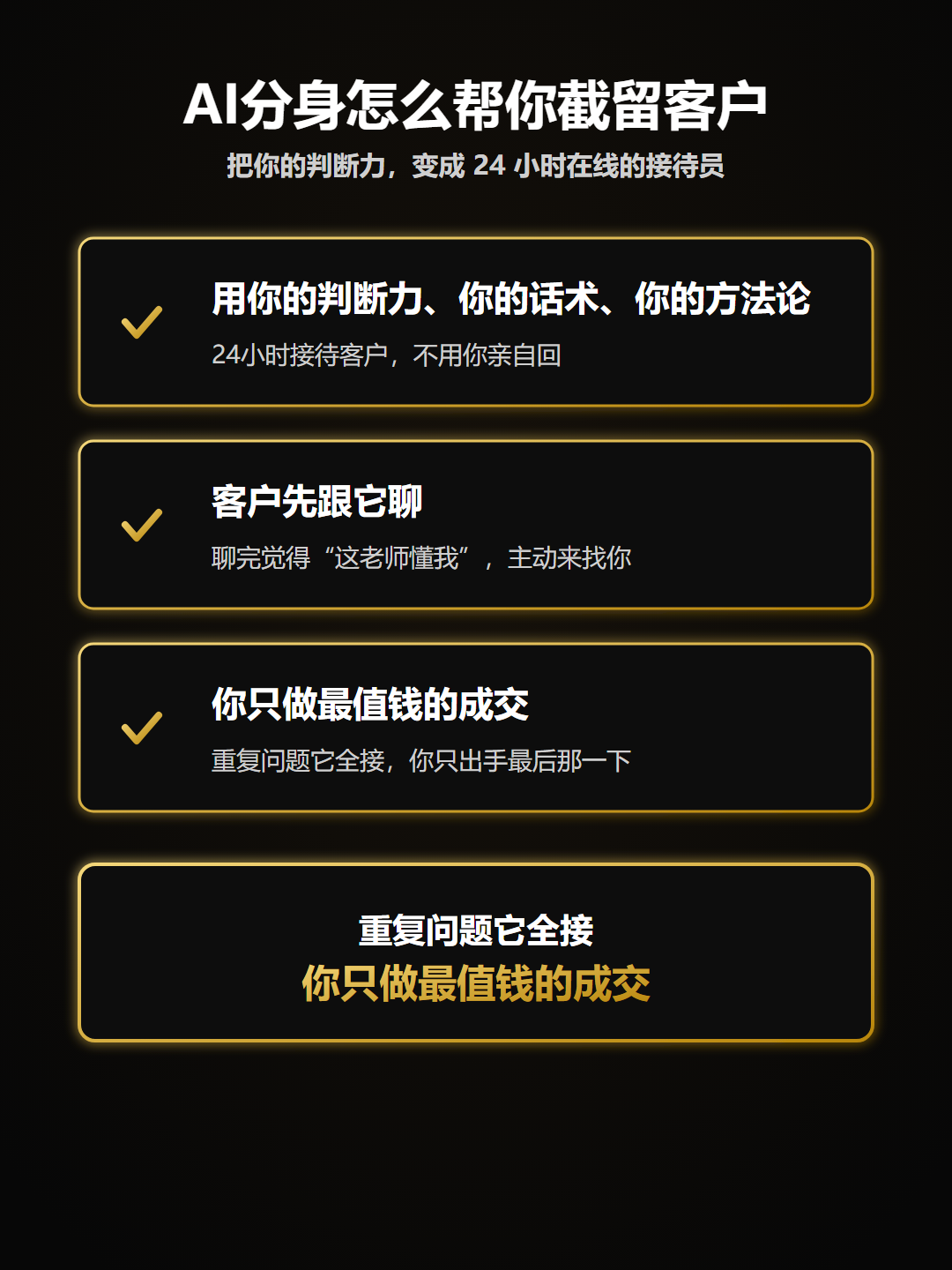 AI分身怎么帮你截留客户
把你的判断力，变成 24 小时在线的接待员

用你的判断力、你的话术、你的方法论
24小时接待客户，不用你亲自回

客户先跟它聊
聊完觉得“这老师懂我”，主动来找你

你只做最值钱的成交
重复问题它全接，你只出手最后那一下

重复问题它全接
你只做最值钱的成交