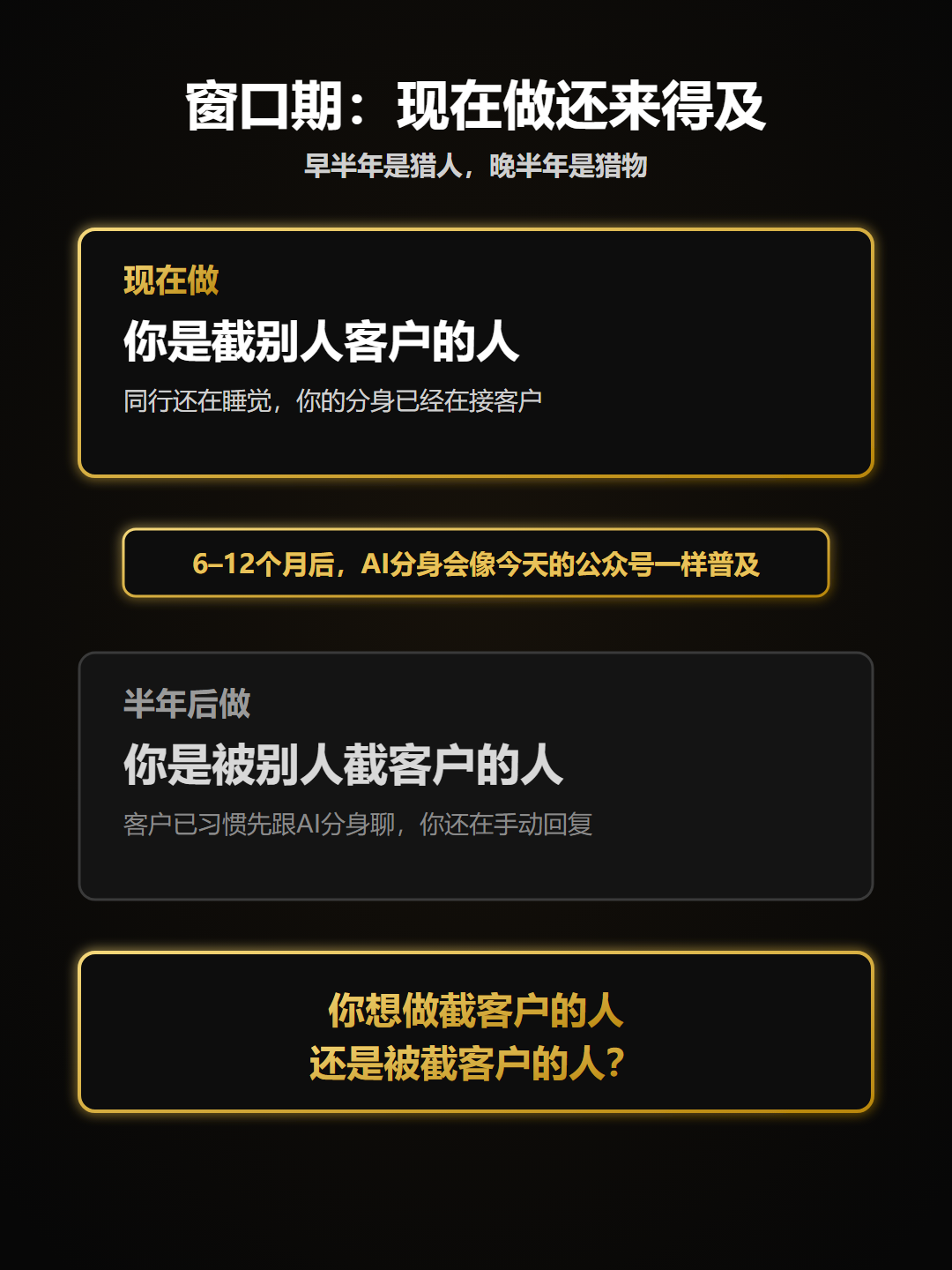 窗口期：现在做还来得及

早半年是猎人，晚半年是猎物

现在做

你是截别人客户的人

同行还在睡觉，你的分身已经在接客户

6–12个月后，AI分身会像今天的公众号一样普及

半年后做

你是被别人截客户的人

客户已习惯先跟AI分身聊，你还在手动回复

你想做截客户的人
还是被截客户的人？